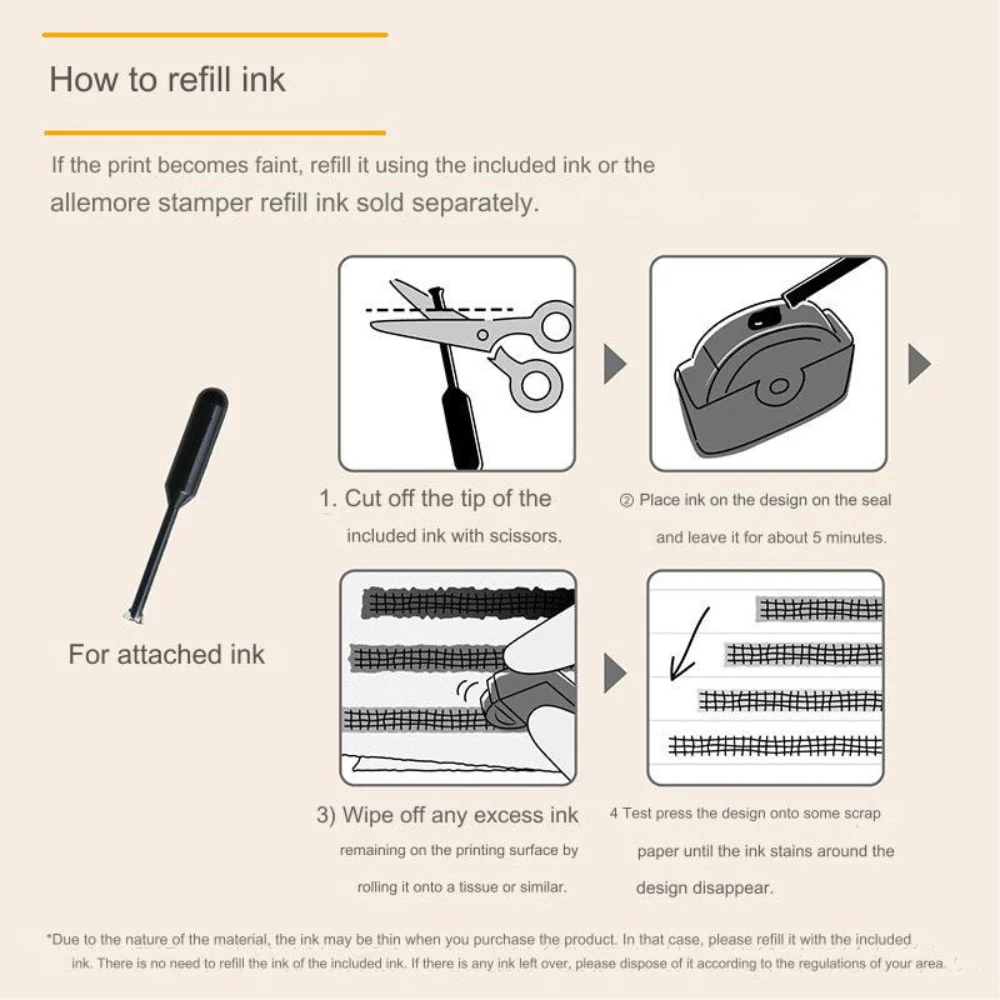 How to refill ink

If the print becomes faint, refill it using the included ink or the allemore stamper refill ink sold separately.

For attached ink

1. Cut off the tip of the included ink with scissors.

② Place ink on the design on the seal and leave it for about 5 minutes.

3) Wipe off any excess ink remaining on the printing surface by rolling it onto a tissue or similar.

4 Test press the design onto some scrap paper until the ink stains around the design disappear.

*Due to the nature of the material, the ink may be thin when you purchase the product. In that case, please refill it with the included ink. There is no need to refill the ink of the included ink. If there is any ink left over, please dispose of it according to the regulations of your area.